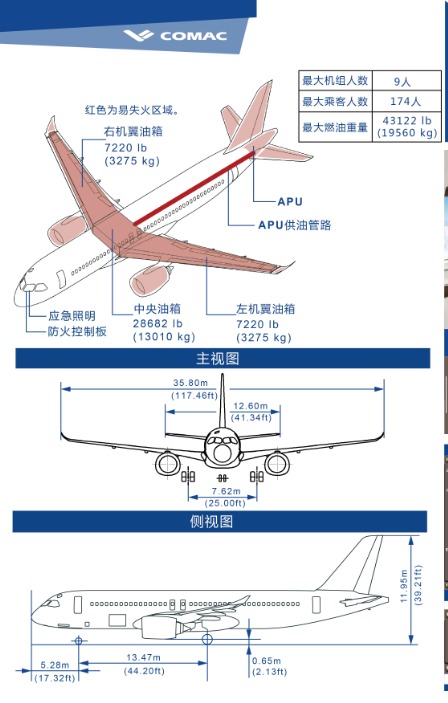 COMAC

| 最大机组人数 | 9人 |
|---|---|
| 最大乘客人数 | 174人 |
| 最大燃油重量 | 43122 lb (19560 kg) |

红色为易失火区域。

右机翼油箱
7220 lb
(3275 kg)

APU

APU供油管路

应急照明

防火控制板

中央油箱
28682 lb
(13010 kg)

左机翼油箱
7220 lb
(3275 kg)

主视图

35.80m
(117.46ft)

12.60m
(41.34ft)

7.62m
(25.00ft)

侧视图

11.95m
(39.21ft)

5.28m
(17.32ft)

13.47m
(44.20ft)

0.65m
(2.13ft)